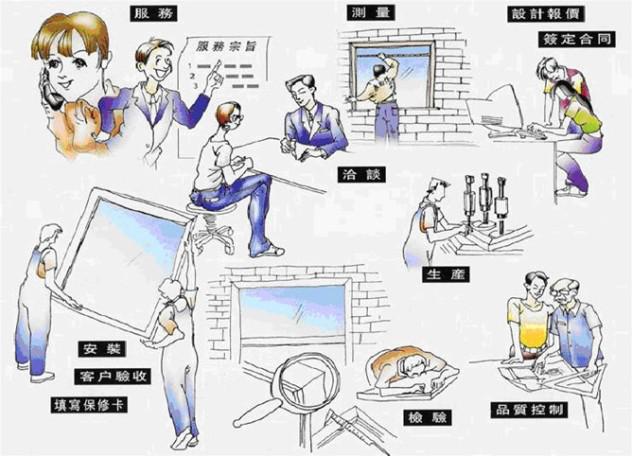 服務

服務宗旨
1
2
3

測量

設計報價
簽定合同

洽談

生產

安裝
客户驗收
填寫保修卡

檢驗

品質控制